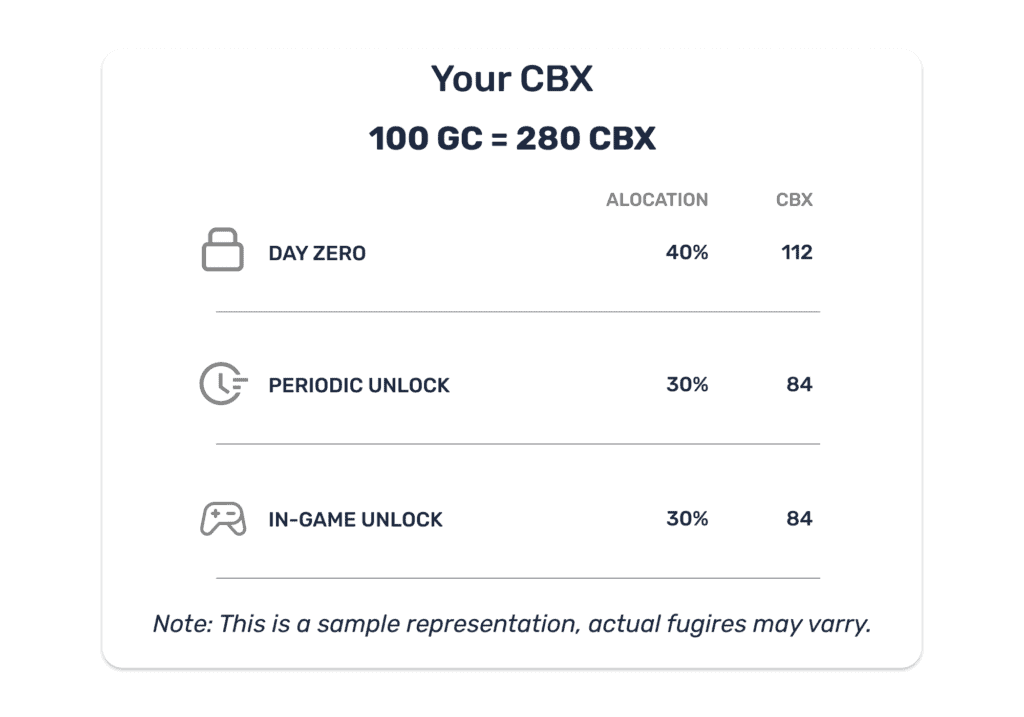 Your CBX

100 GC = 280 CBX

| | ALOCATION | CBX |
|---|---|---|
| DAY ZERO | 40% | 112 |
| PERIODIC UNLOCK | 30% | 84 |
| IN-GAME UNLOCK | 30% | 84 |

Note: This is a sample representation, actual fugires may varry.