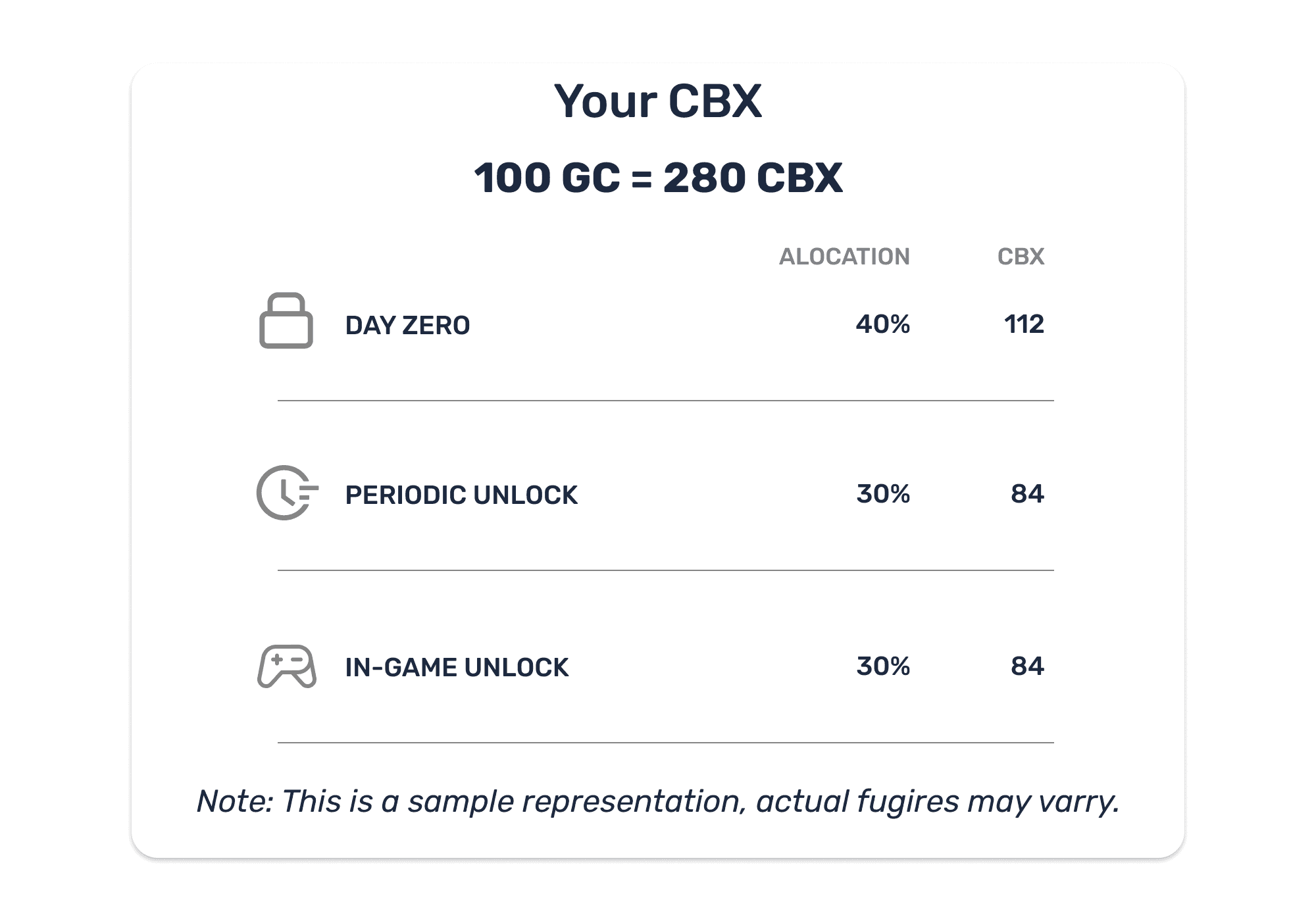 Your CBX

100 GC = 280 CBX

| | ALOCATION | CBX |
|---|---|---|
| DAY ZERO | 40% | 112 |
| PERIODIC UNLOCK | 30% | 84 |
| IN-GAME UNLOCK | 30% | 84 |

Note: This is a sample representation, actual fugires may varry.