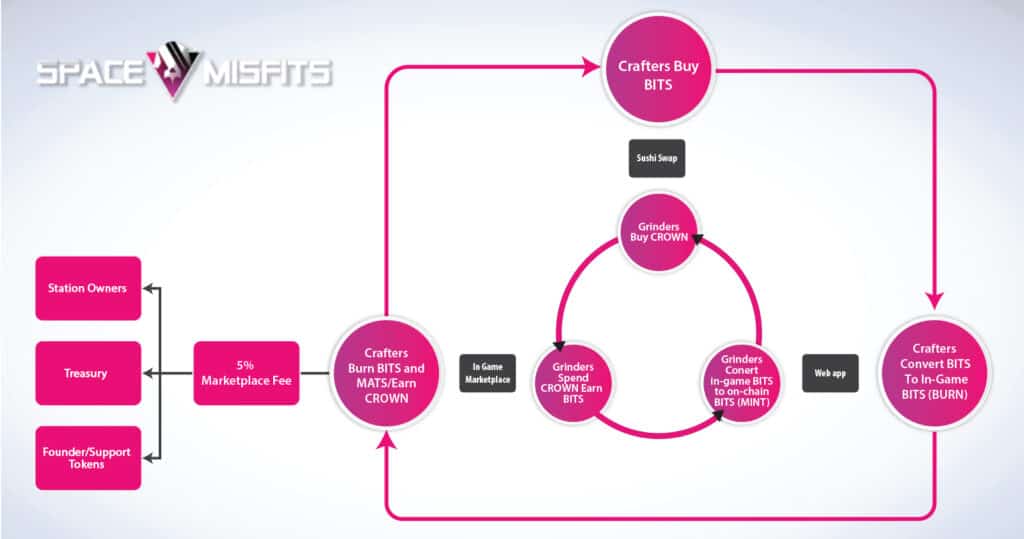 SPACE MISFITS

Crafters Buy BITS

Sushi Swap

Grinders Buy CROWN

Station Owners

Treasury

Founder/Support Tokens

5% Marketplace Fee

Crafters Burn BITS and MATS/Earn CROWN

In Game Marketplace

Grinders Spend CROWN Earn BITS

Grinders Conert in-game BITS to on-chain BITS (MINT)

Web app

Crafters Convert BITS To In-Game BITS (BURN)