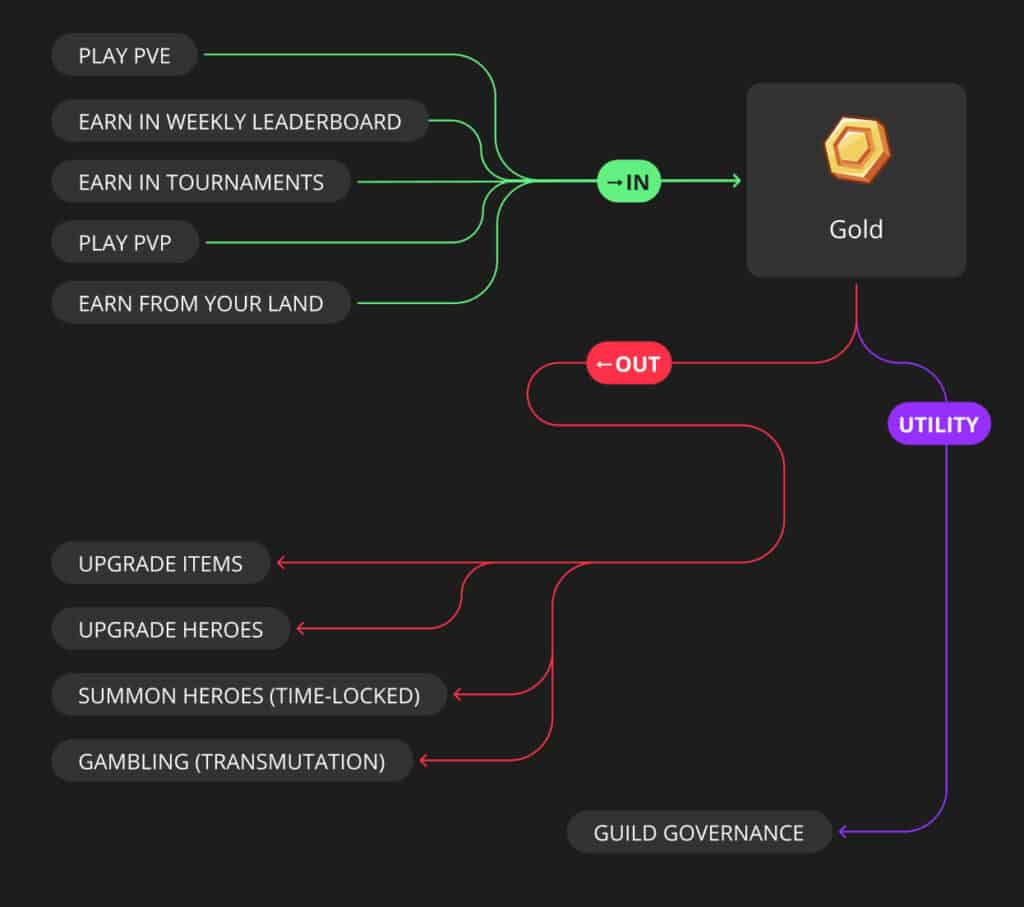 PLAY PVE

EARN IN WEEKLY LEADERBOARD

EARN IN TOURNAMENTS

PLAY PVP

EARN FROM YOUR LAND

→IN

Gold

←OUT

UTILITY

UPGRADE ITEMS

UPGRADE HEROES

SUMMON HEROES (TIME-LOCKED)

GAMBLING (TRANSMUTATION)

GUILD GOVERNANCE