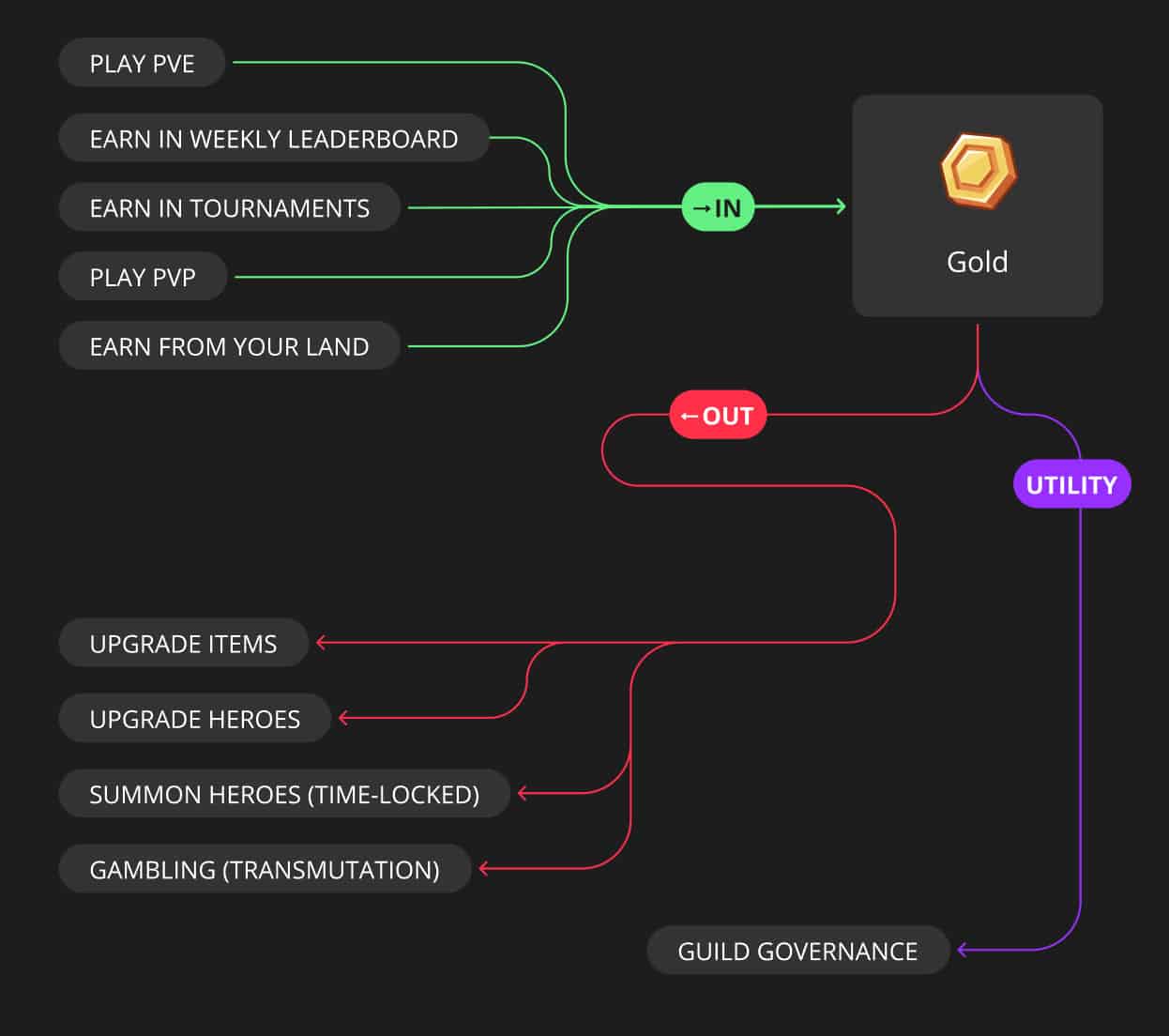 PLAY PVE

EARN IN WEEKLY LEADERBOARD

EARN IN TOURNAMENTS

PLAY PVP

EARN FROM YOUR LAND

→IN

Gold

←OUT

UTILITY

UPGRADE ITEMS

UPGRADE HEROES

SUMMON HEROES (TIME-LOCKED)

GAMBLING (TRANSMUTATION)

GUILD GOVERNANCE